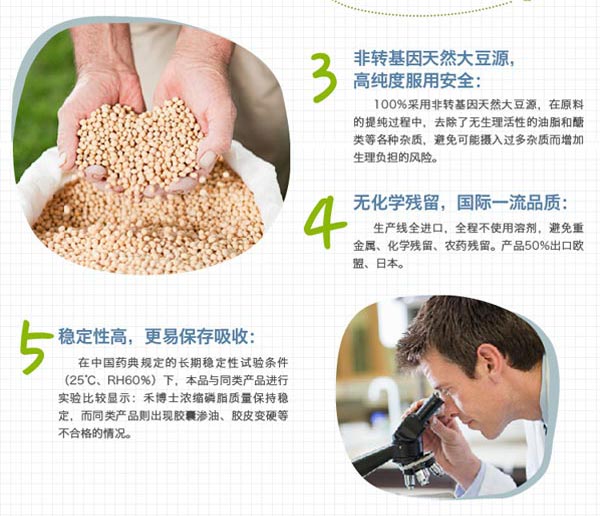 3

非转基因天然大豆源，高纯度服用安全：

100%采用非转基因天然大豆源，在原料的提纯过程中，去除了无生理活性的油脂和醣类等各种杂质，避免可能摄入过多杂质而增加生理负担的风险。

4

无化学残留，国际一流品质：

生产线全进口，全程不使用溶剂，避免重金属、化学残留、农药残留。产品50%出口欧盟、日本。

5

稳定性高，更易保存吸收：

在中国药典规定的长期稳定性试验条件（25℃、RH60%）下，本品与同类产品进行实验比较显示：禾博士浓缩磷脂质量保持稳定，而同类产品则出现胶囊渗油、胶皮变硬等不合格的情况。